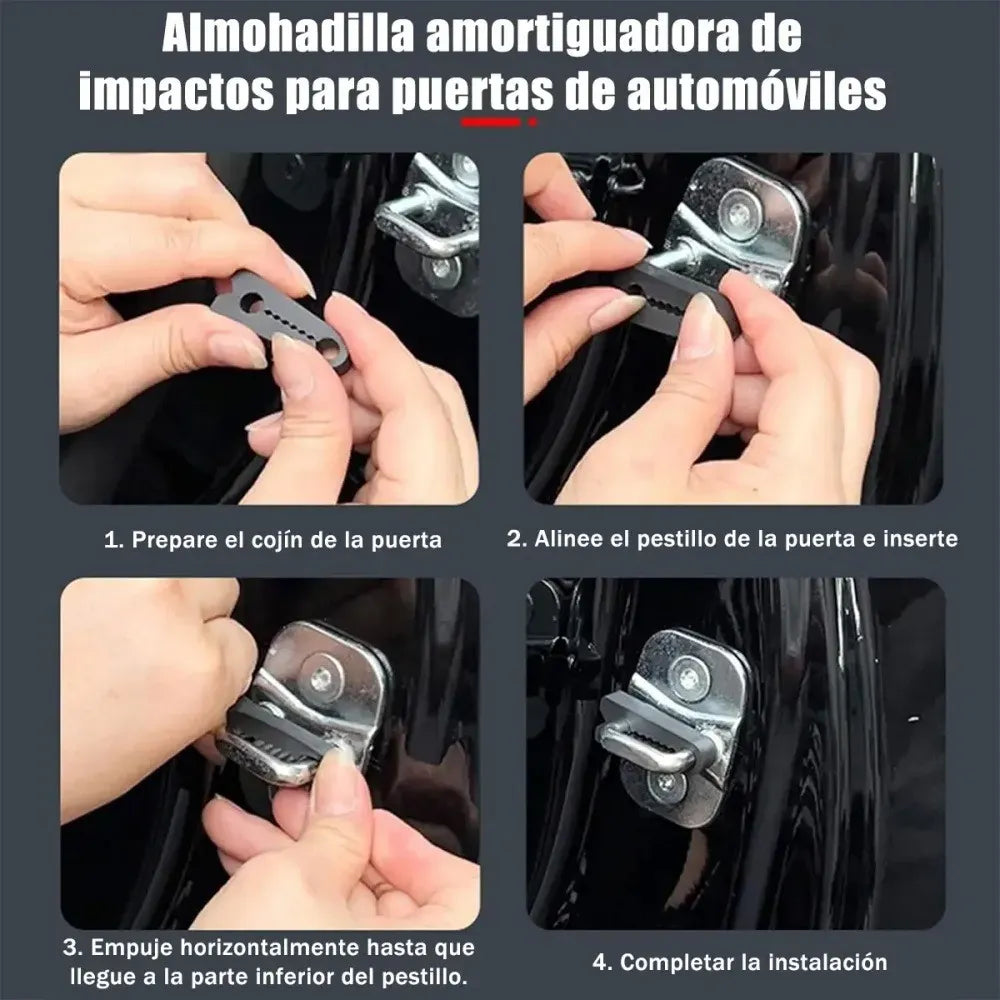 Almohadilla amortiguadora de impactos para puertas de automóviles

1. Prepare el cojín de la puerta

2. Alinee el pestillo de la puerta e inserte

3. Empuje horizontalmente hasta que llegue a la parte inferior del pestillo.

4. Completar la instalación