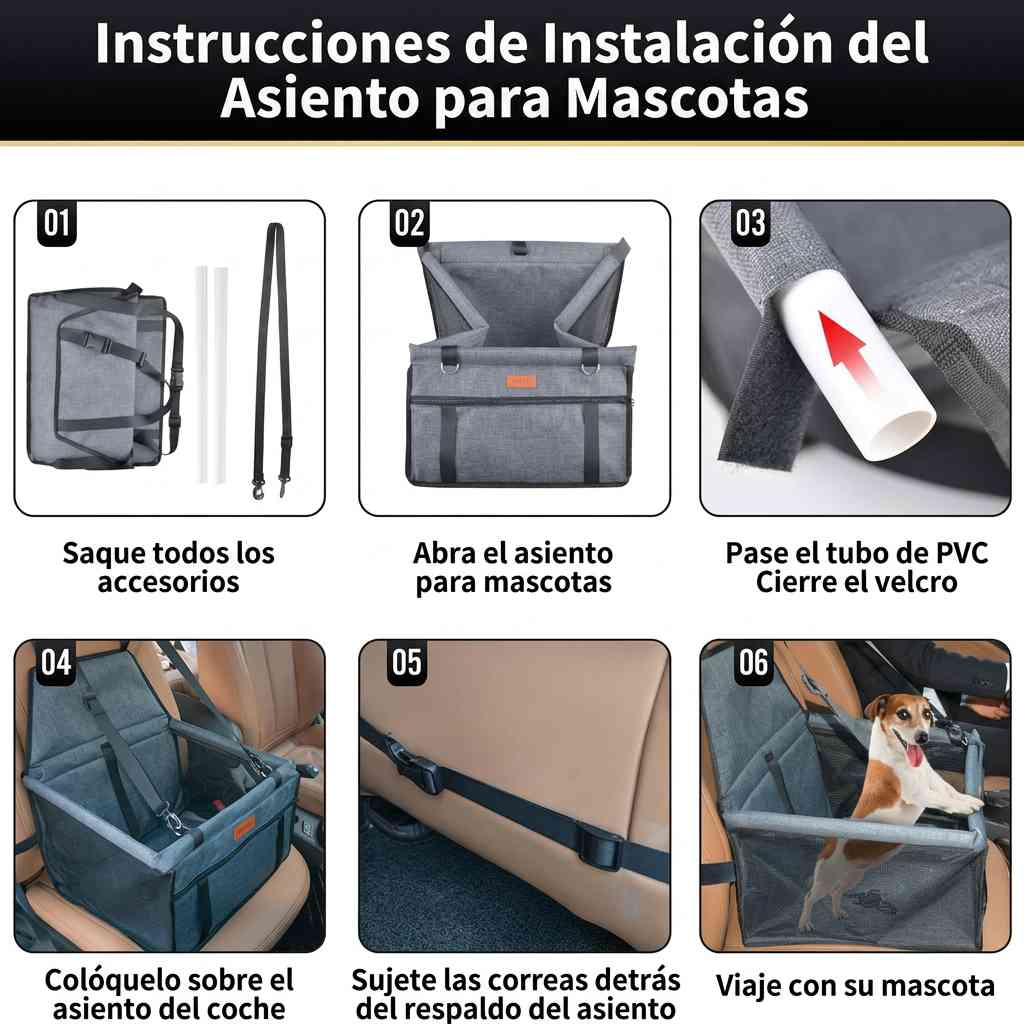 Instrucciones de Instalación del Asiento para Mascotas

01

Saque todos los accesorios

02

Abra el asiento para mascotas

03

Pase el tubo de PVC Cierre el velcro

04

Colóquelo sobre el asiento del coche

05

Sujete las correas detrás del respaldo del asiento

06

Viaje con su mascota