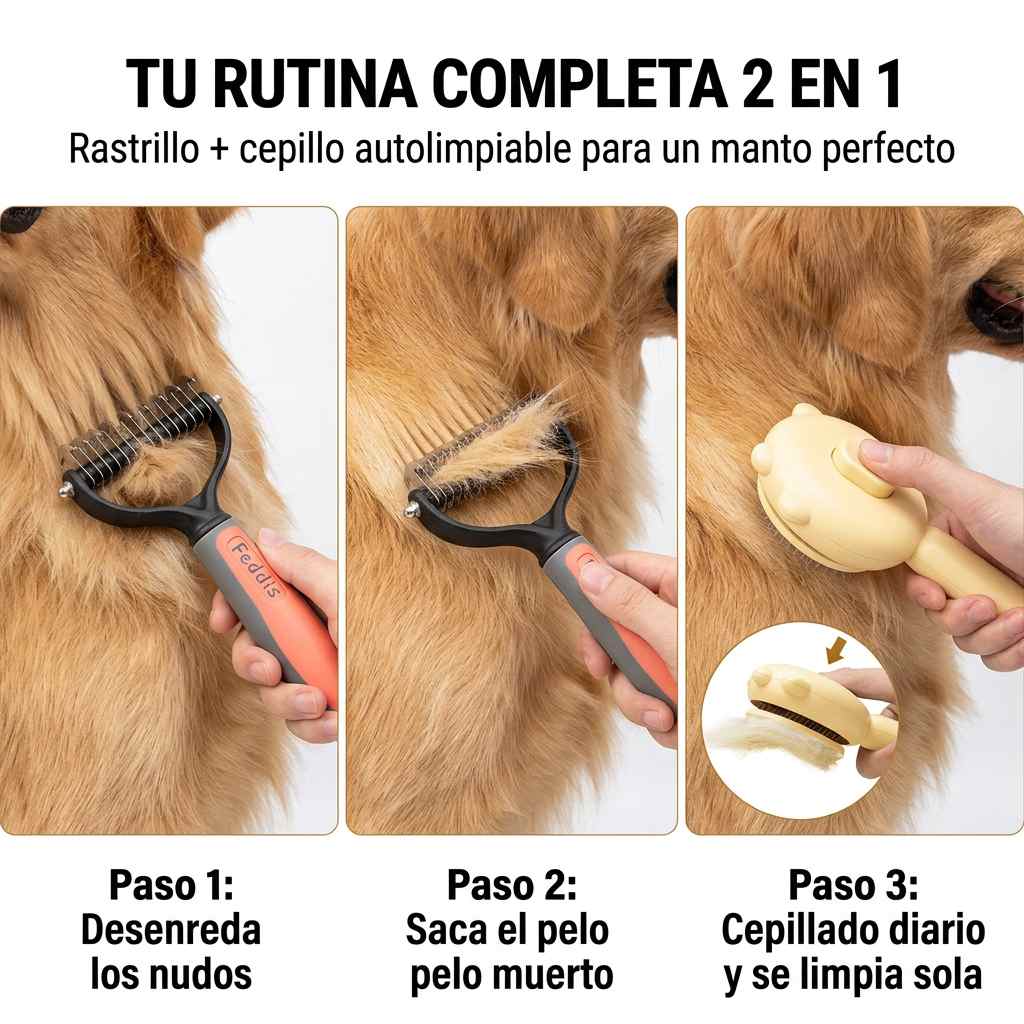 TU RUTINA COMPLETA 2 EN 1

Rastrillo + cepillo autolimpiable para un manto perfecto

Feddis

Paso 1:
Desenreda
los nudos

Paso 2:
Saca el pelo
pelo muerto

Paso 3:
Cepillado diario
y se limpia sola